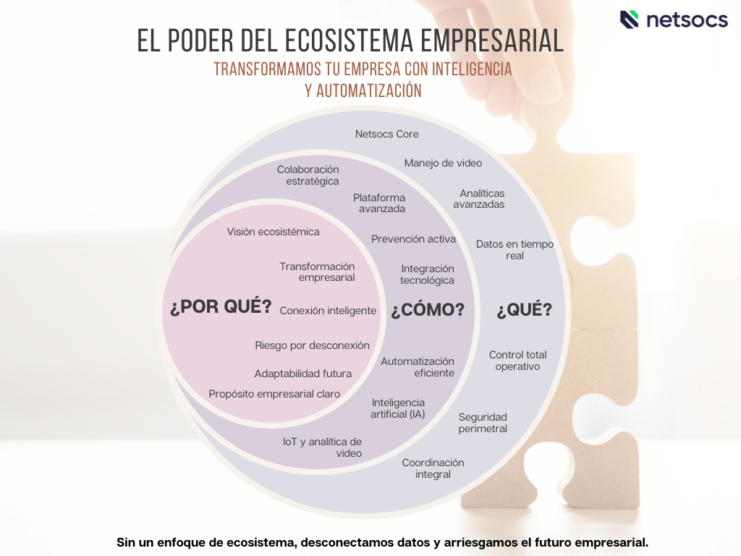 netsocs

EL PODER DEL ECOSISTEMA EMPRESARIAL

TRANSFORMAMOS TU EMPRESA CON INTELIGENCIA Y AUTOMATIZACIÓN

¿POR QUÉ?

Visión ecosistémica

Transformación empresarial

Conexión inteligente

Riesgo por desconexión

Adaptabilidad futura

Propósito empresarial claro

¿CÓMO?

Colaboración estratégica

Plataforma avanzada

Prevención activa

Integración tecnológica

Automatización eficiente

Inteligencia artificial (IA)

IoT y analítica de video

¿QUÉ?

Netsocs Core

Manejo de video

Analíticas avanzadas

Datos en tiempo real

Control total operativo

Seguridad perimetral

Coordinación integral

Sin un enfoque de ecosistema, desconectamos datos y arriesgamos el futuro empresarial.